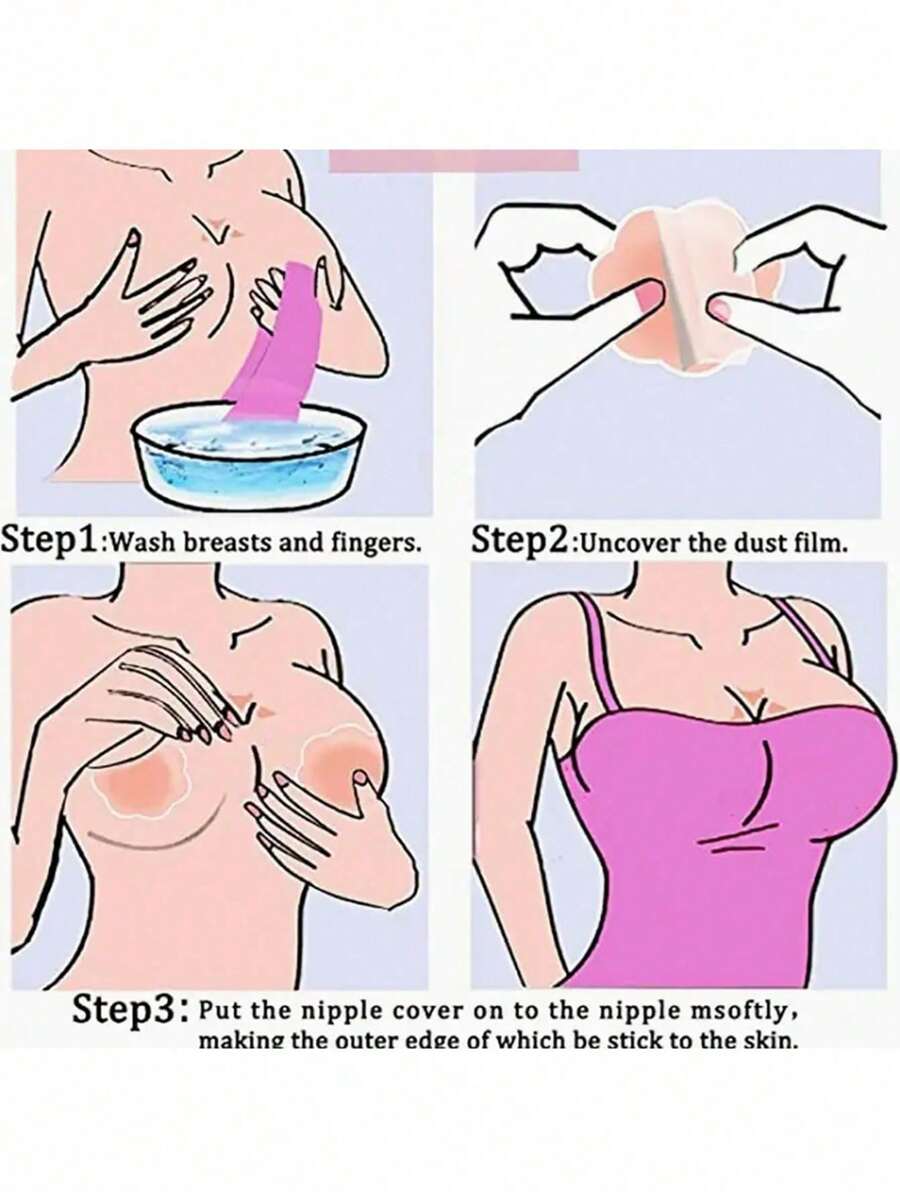 Step1:Wash breasts and fingers.

Step2:Uncover the dust film.

Step3: Put the nipple cover on to the nipple msoftly, making the outer edge of which be stick to the skin.