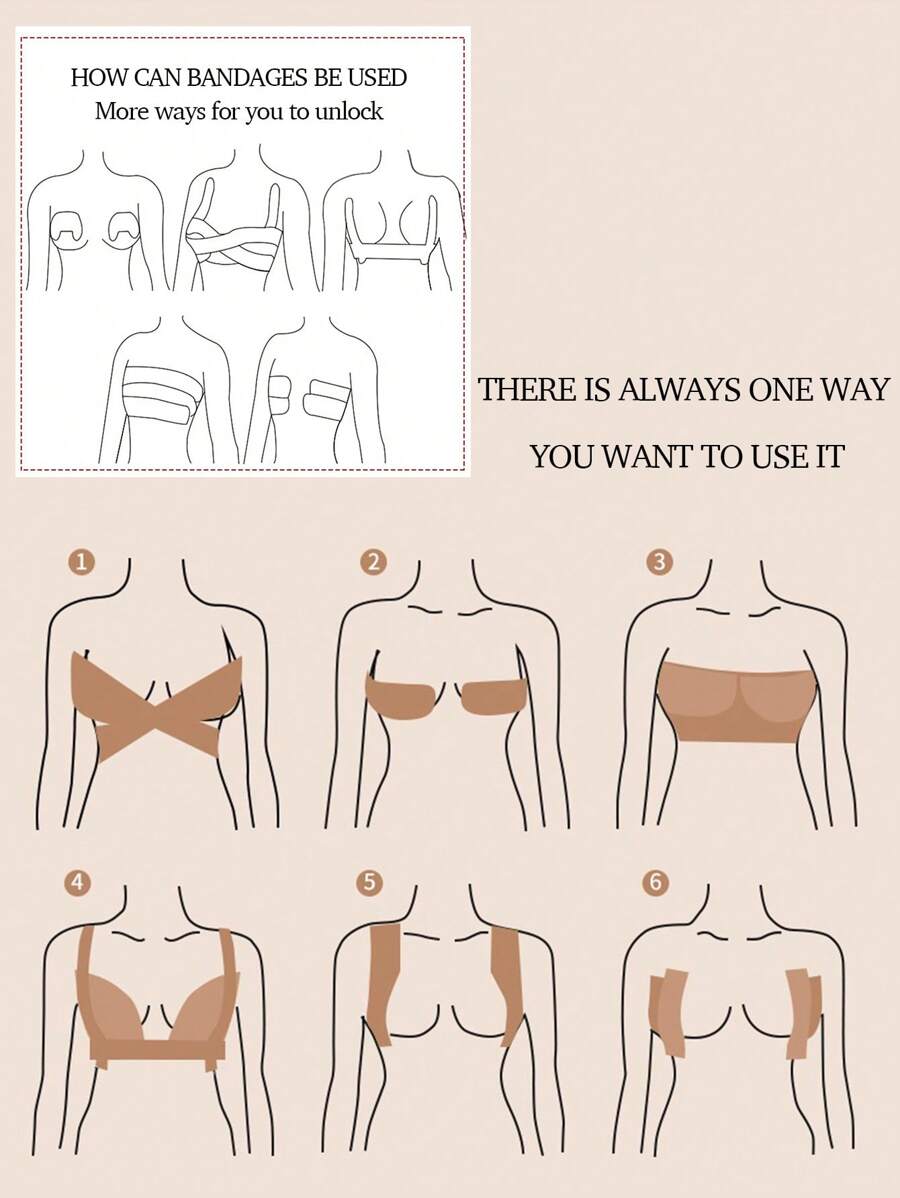 HOW CAN BANDAGES BE USED
More ways for you to unlock

THERE IS ALWAYS ONE WAY
YOU WANT TO USE IT

1

2

3

4

5

6