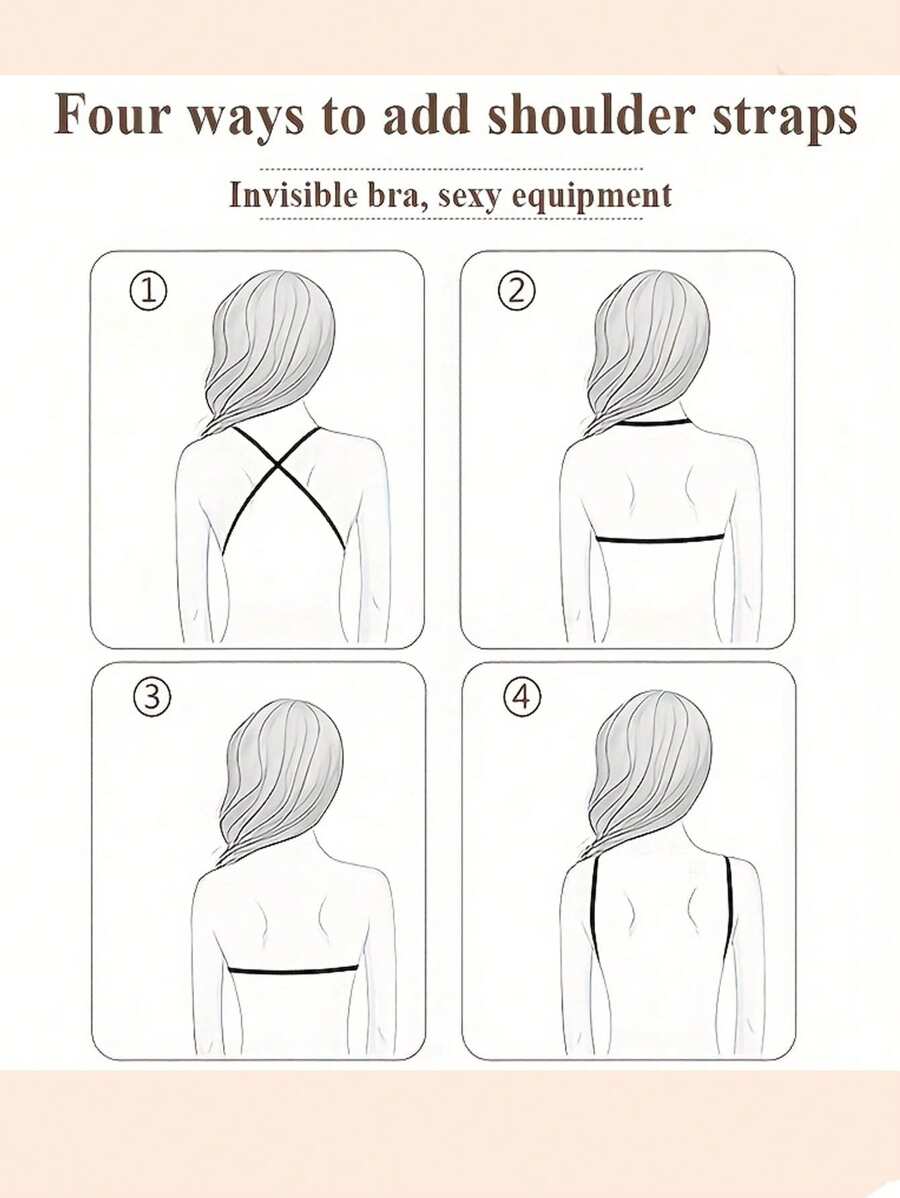 Four ways to add shoulder straps

Invisible bra, sexy equipment

①

②

③

④