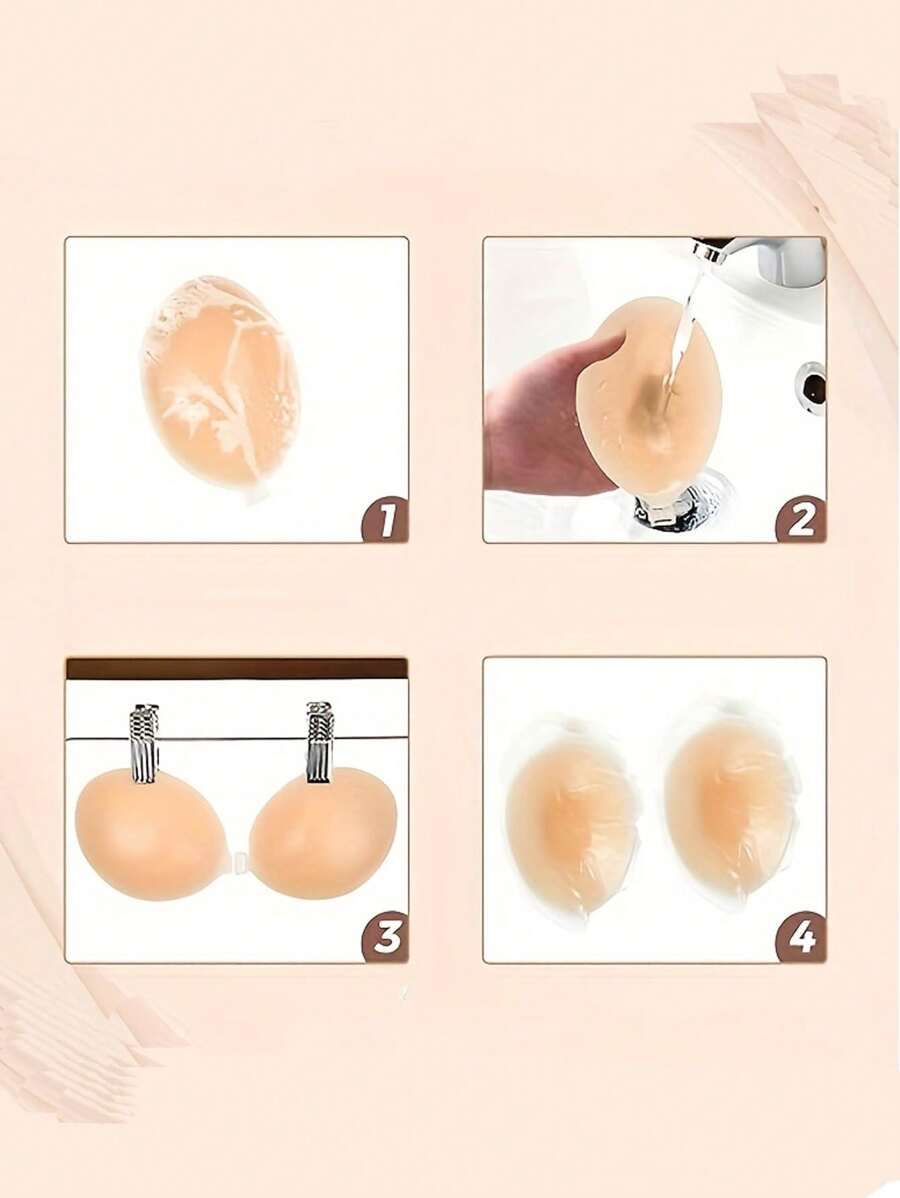 1

2

3

4