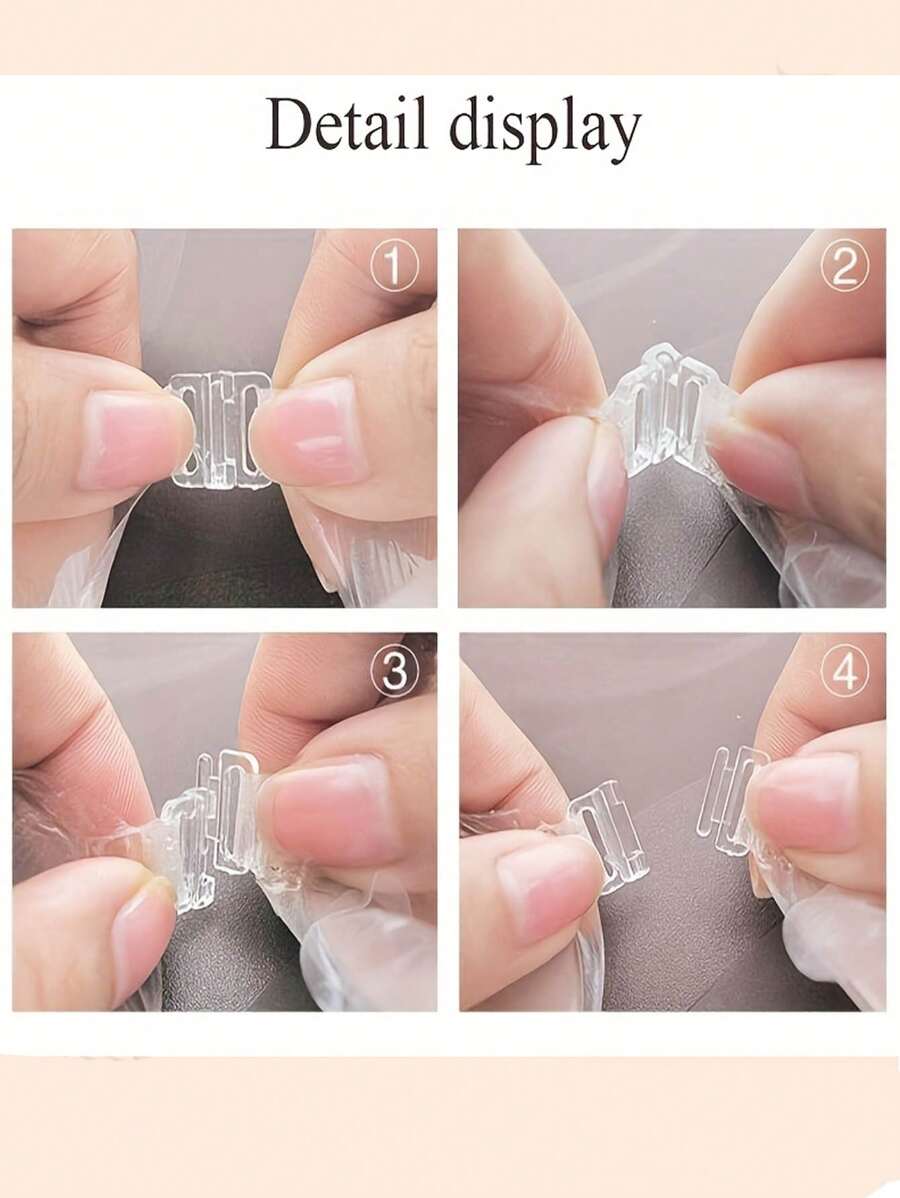 Detail display

①

②

③

④