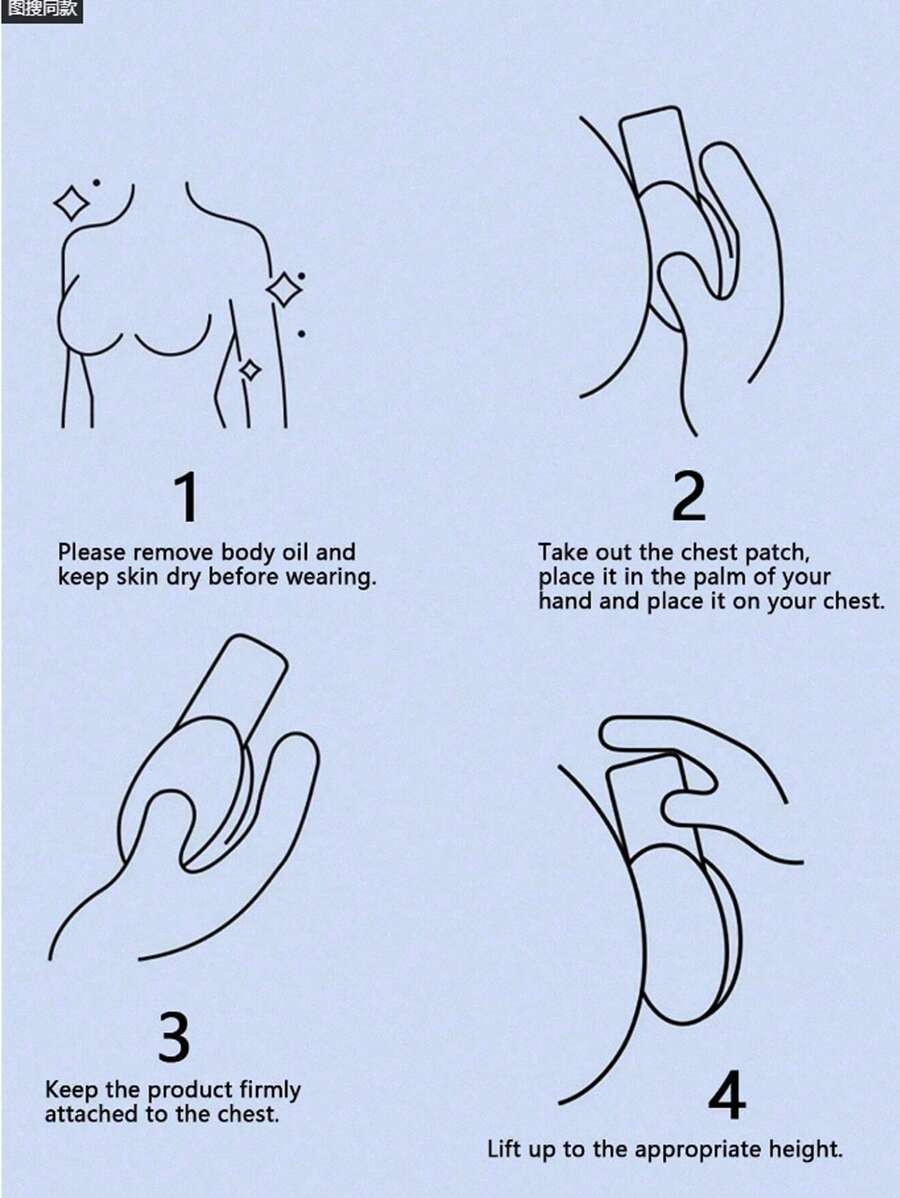 图搜同款

1

Please remove body oil and keep skin dry before wearing.

2

Take out the chest patch, place it in the palm of your hand and place it on your chest.

3

Keep the product firmly attached to the chest.

4

Lift up to the appropriate height.