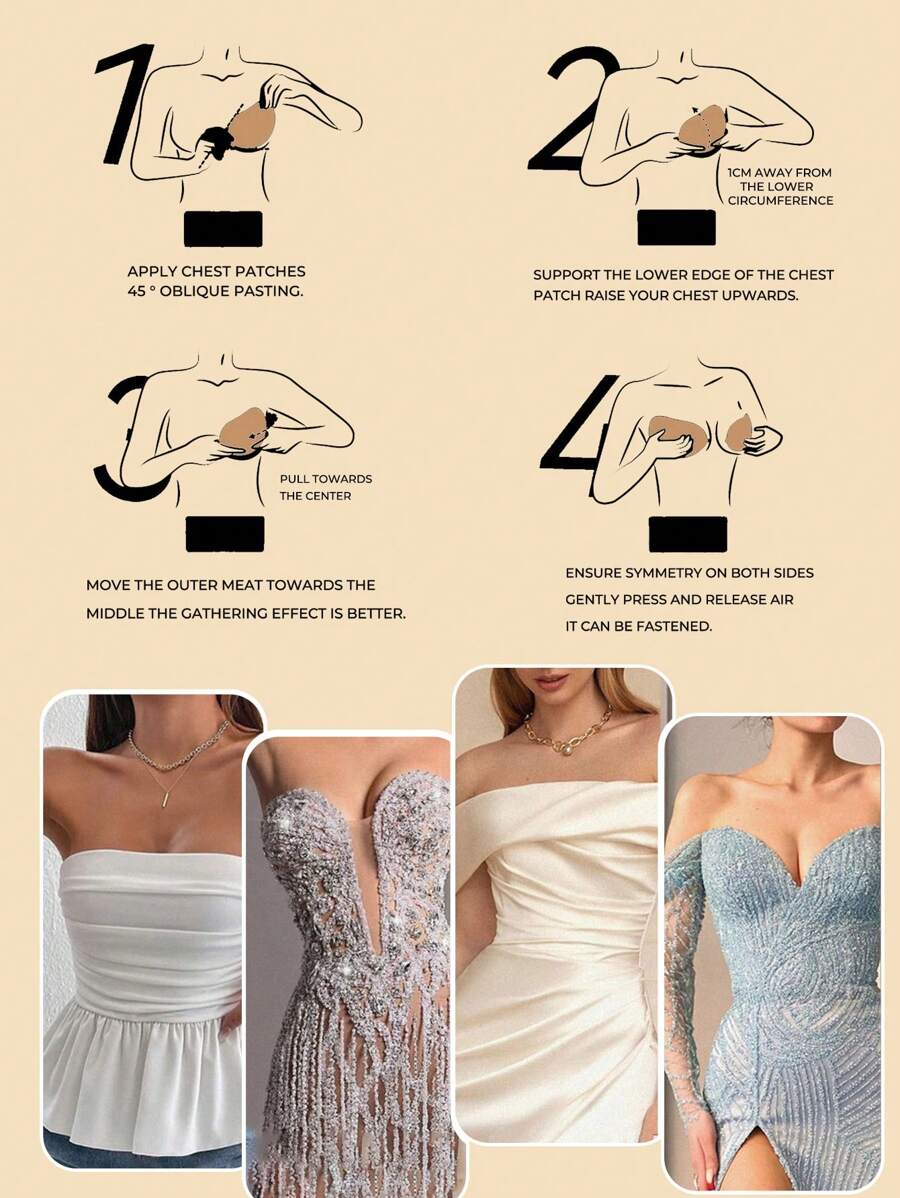 1

APPLY CHEST PATCHES
45 ° OBLIQUE PASTING.

2

1CM AWAY FROM THE LOWER CIRCUMFERENCE

SUPPORT THE LOWER EDGE OF THE CHEST PATCH RAISE YOUR CHEST UPWARDS.

3

PULL TOWARDS THE CENTER

MOVE THE OUTER MEAT TOWARDS THE MIDDLE THE GATHERING EFFECT IS BETTER.

4

ENSURE SYMMETRY ON BOTH SIDES
GENTLY PRESS AND RELEASE AIR
IT CAN BE FASTENED.