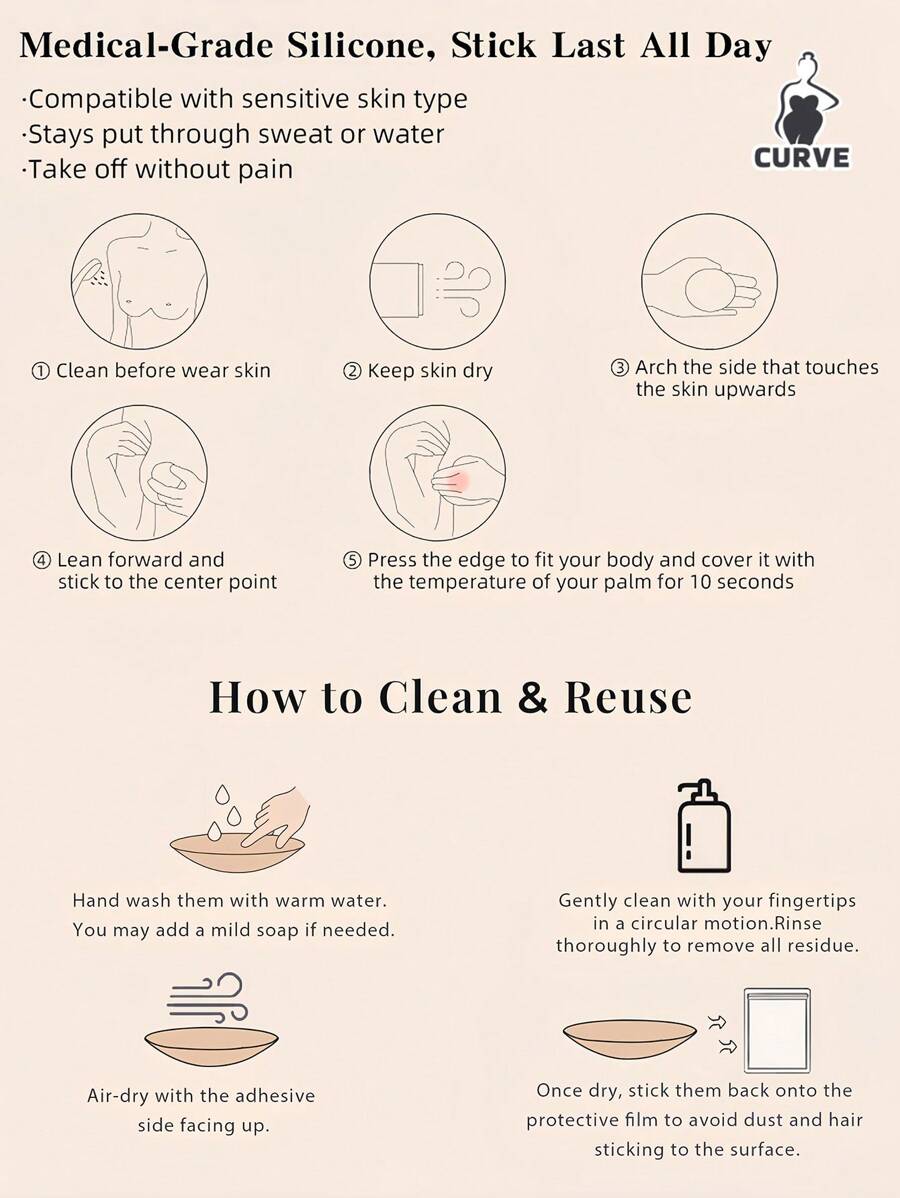 Medical-Grade Silicone, Stick Last All Day
·Compatible with sensitive skin type
·Stays put through sweat or water
·Take off without pain

CURVE

① Clean before wear skin

② Keep skin dry

③ Arch the side that touches the skin upwards

④ Lean forward and stick to the center point

⑤ Press the edge to fit your body and cover it with the temperature of your palm for 10 seconds

How to Clean & Reuse

Hand wash them with warm water. You may add a mild soap if needed.

Gently clean with your fingertips in a circular motion.Rinse thoroughly to remove all residue.

Air-dry with the adhesive side facing up.

Once dry, stick them back onto the protective film to avoid dust and hair sticking to the surface.