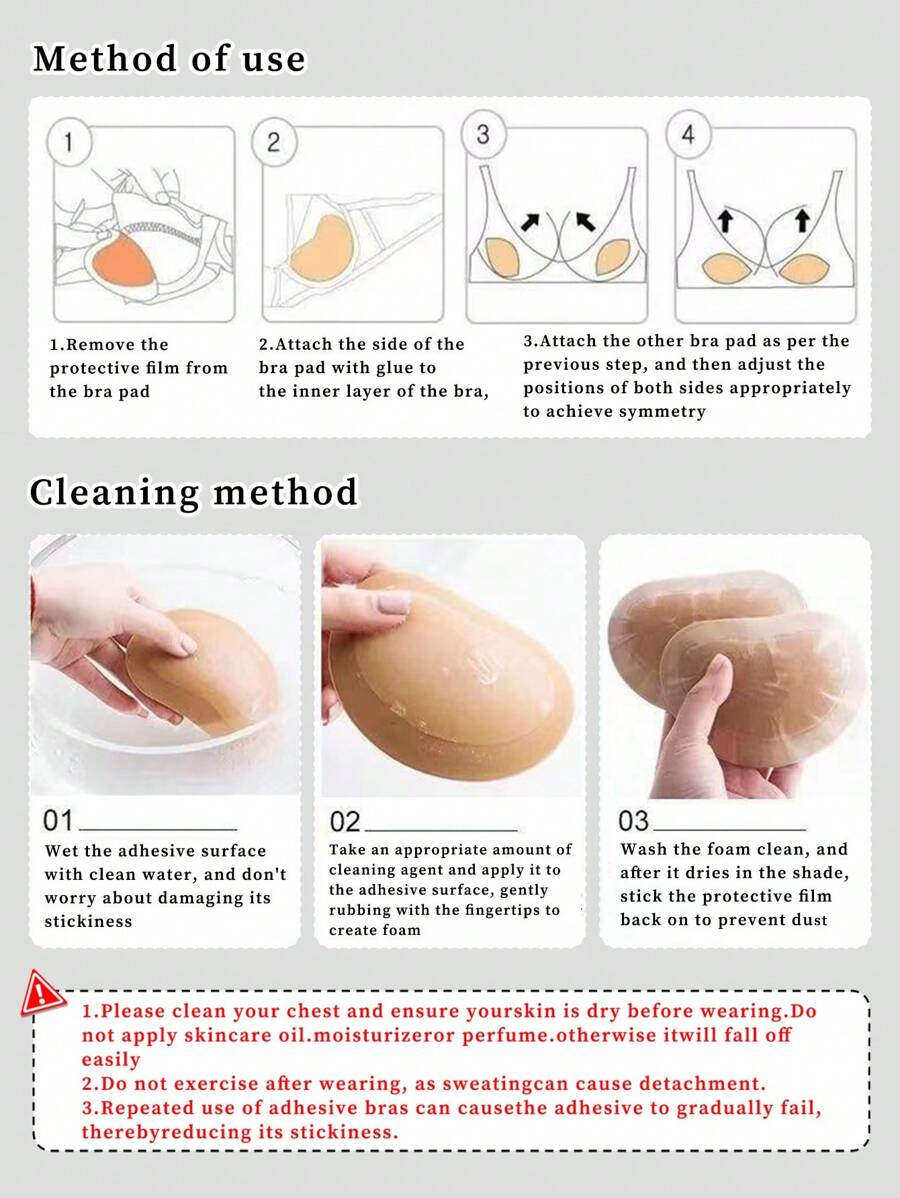 Method of use

1

2

3

4

1.Remove the protective film from the bra pad

2.Attach the side of the bra pad with glue to the inner layer of the bra,

3.Attach the other bra pad as per the previous step, and then adjust the positions of both sides appropriately to achieve symmetry

Cleaning method

01

Wet the adhesive surface with clean water, and don't worry about damaging its stickiness

02

Take an appropriate amount of cleaning agent and apply it to the adhesive surface, gently rubbing with the fingertips to create foam

03

Wash the foam clean, and after it dries in the shade, stick the protective film back on to prevent dust

!

1.Please clean your chest and ensure yourskin is dry before wearing.Do not apply skincare oil.moisturizeror perfume.otherwise itwill fall off easily
2.Do not exercise after wearing, as sweatingcan cause detachment.
3.Repeated use of adhesive bras can causethe adhesive to gradually fail, therebyreducing its stickiness.